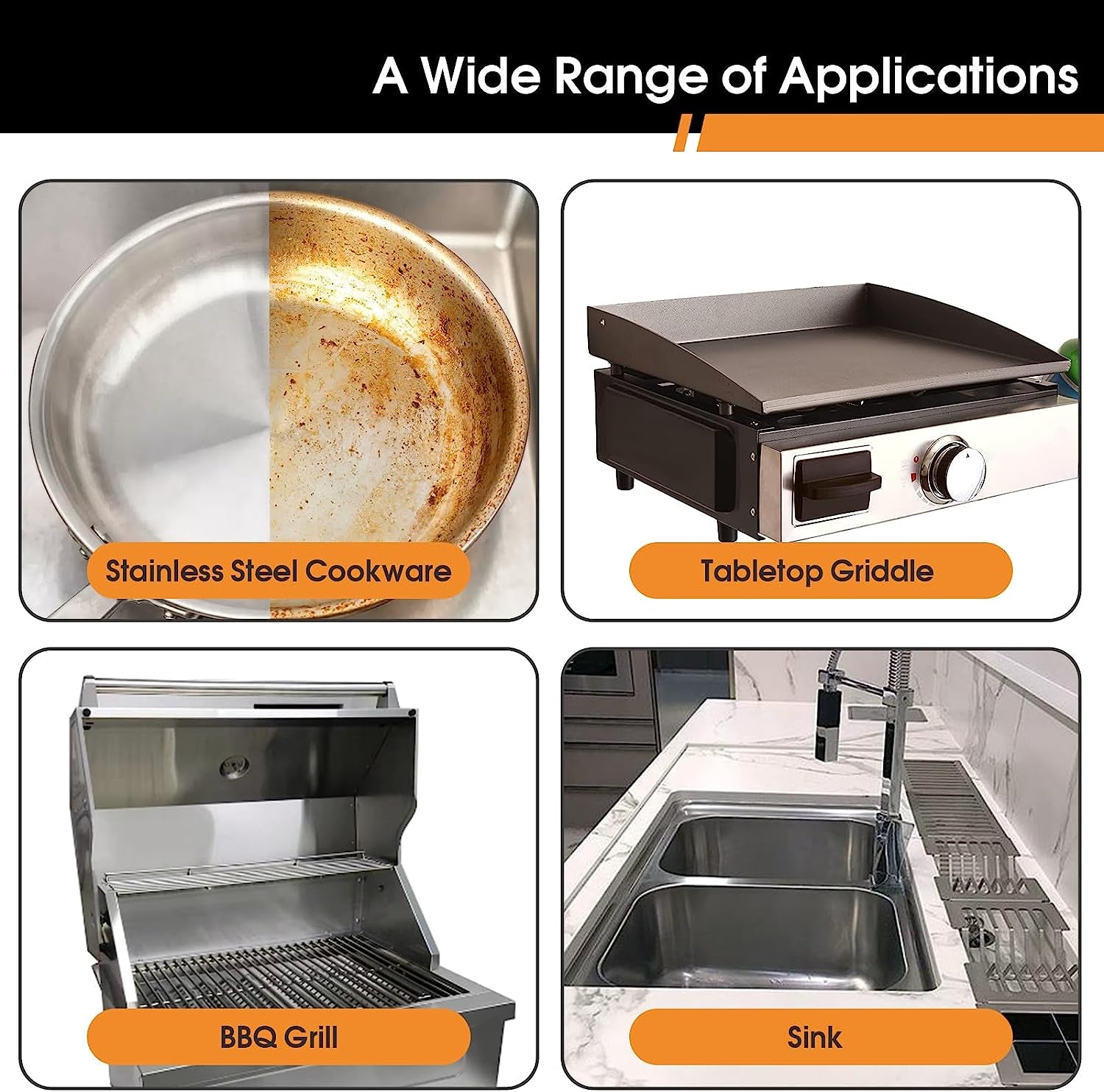 A Wide Range of Applications

Stainless Steel Cookware

Tabletop Griddle

BBQ Grill

Sink