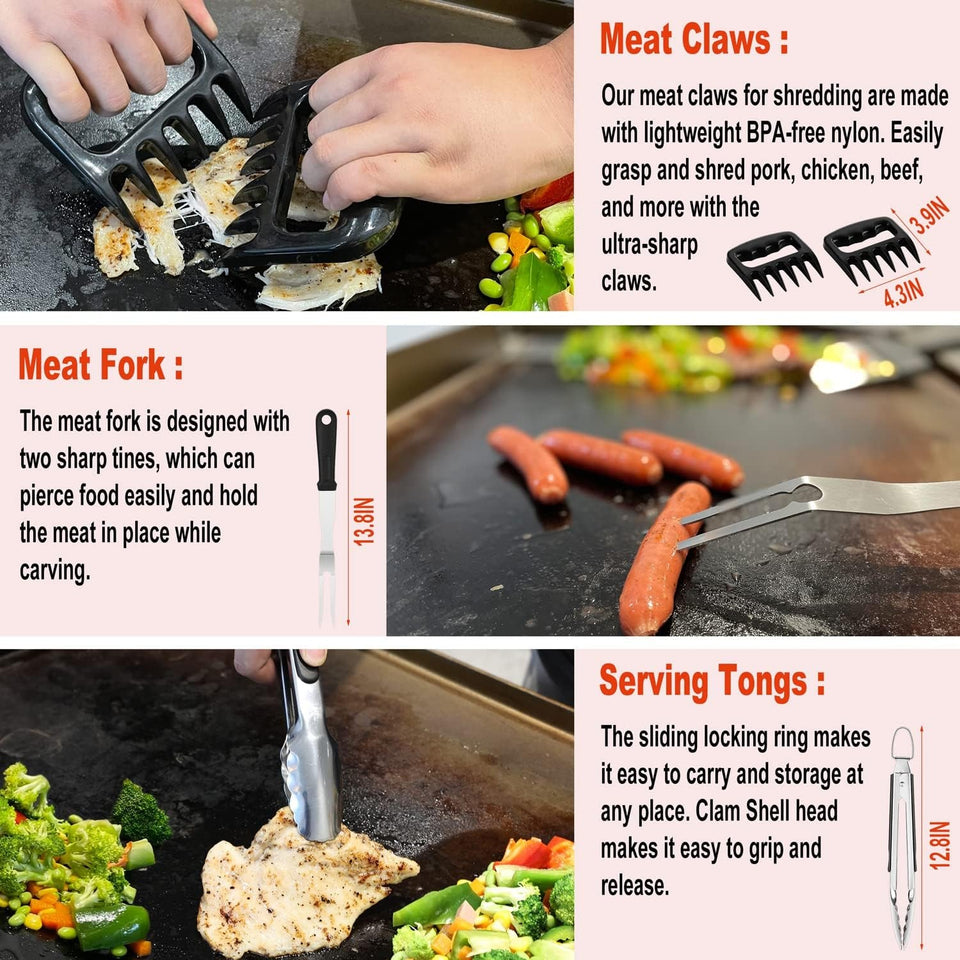 Meat Claws :

Our meat claws for shredding are made with lightweight BPA-free nylon. Easily grasp and shred pork, chicken, beef, and more with the ultra-sharp claws.

3.9IN

4.3IN

Meat Fork :

The meat fork is designed with two sharp tines, which can pierce food easily and hold the meat in place while carving.

13.8IN

Serving Tongs :

The sliding locking ring makes it easy to carry and storage at any place. Clam Shell head makes it easy to grip and release.

12.8IN