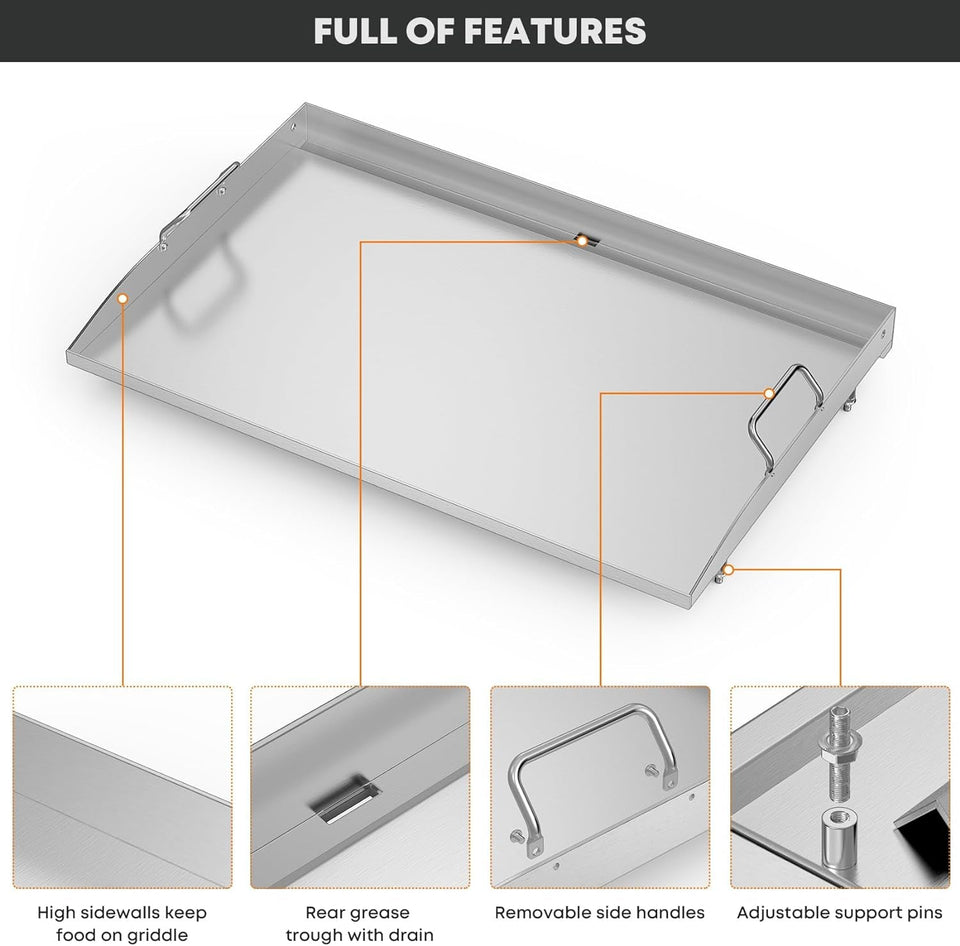 FULL OF FEATURES

High sidewalls keep food on griddle

Rear grease trough with drain

Removable side handles

Adjustable support pins