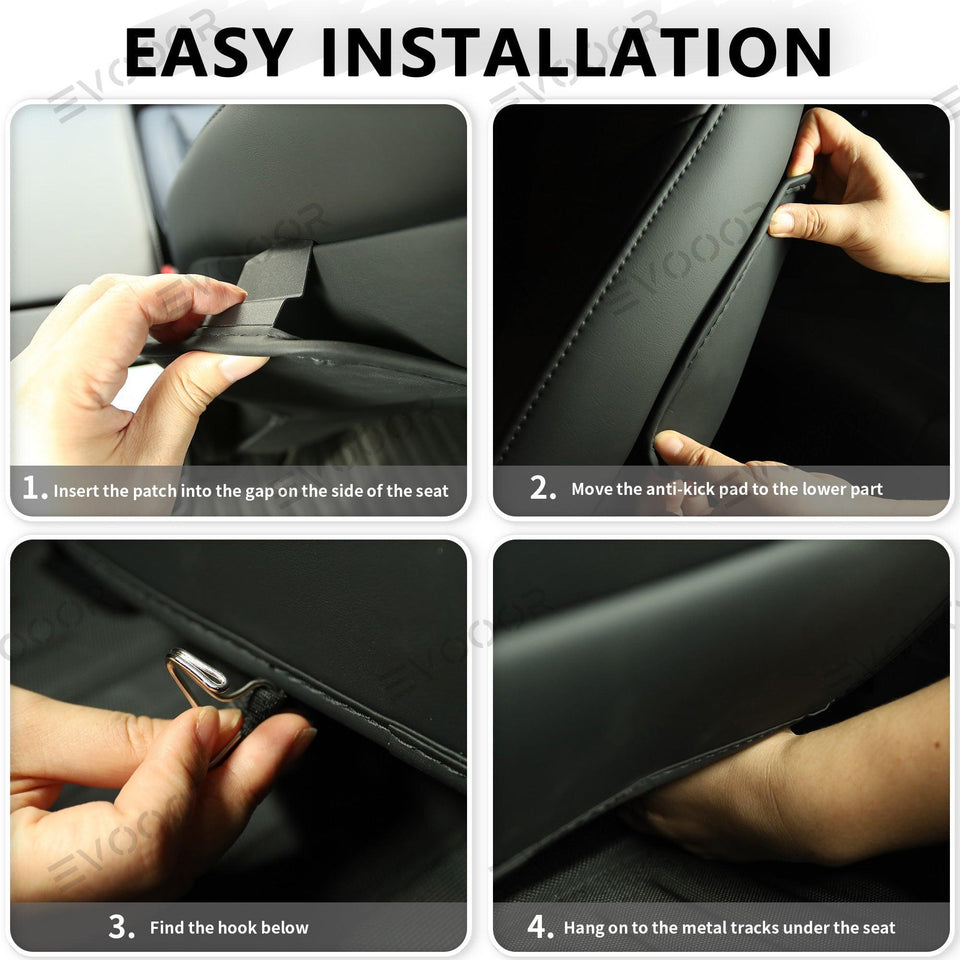 EASY INSTALLATION

EVOOOR

1. Insert the patch into the gap on the side of the seat

2. Move the anti-kick pad to the lower part

3. Find the hook below

4. Hang on to the metal tracks under the seat