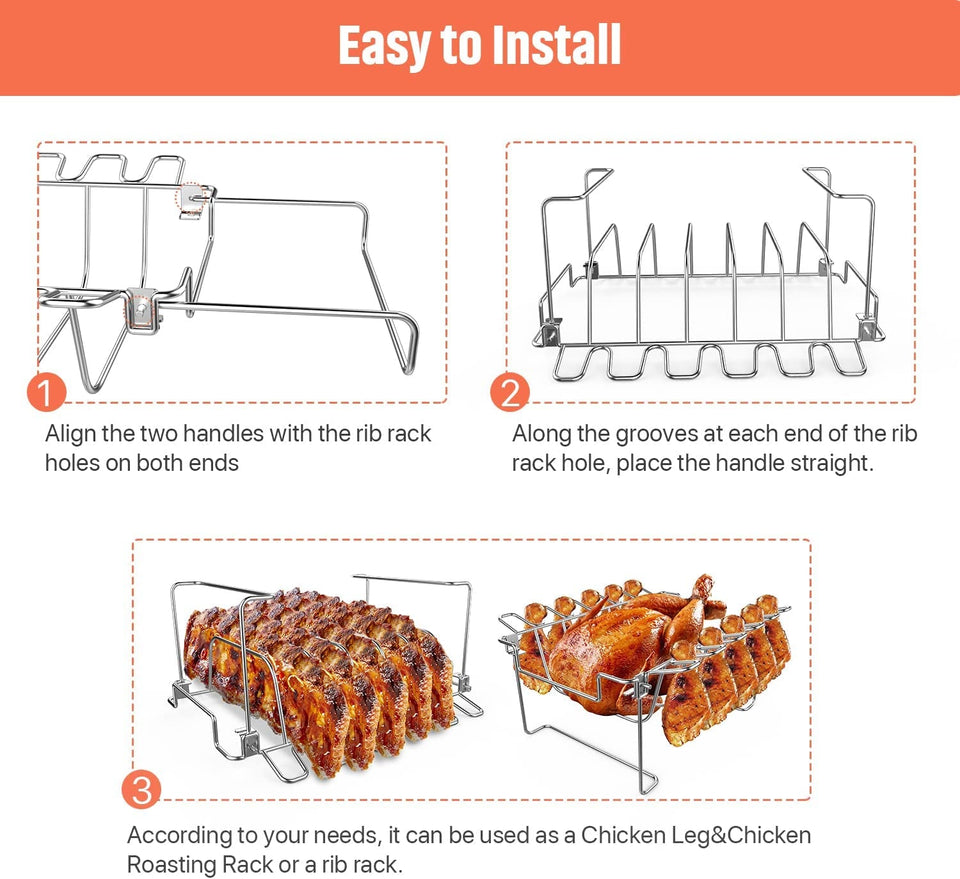 Easy to Install

1

Align the two handles with the rib rack holes on both ends

2

Along the grooves at each end of the rib rack hole, place the handle straight.

3

According to your needs, it can be used as a Chicken Leg&Chicken Roasting Rack or a rib rack.