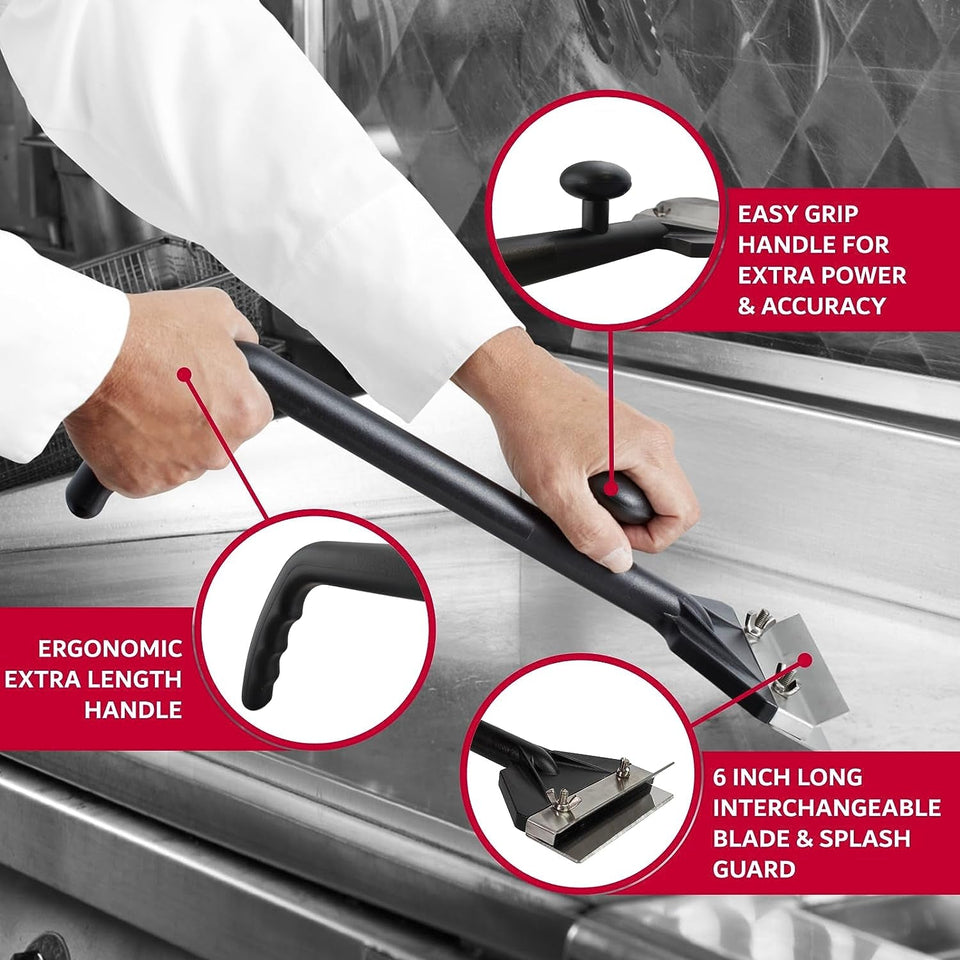 EASY GRIP HANDLE FOR EXTRA POWER & ACCURACY

ERGONOMIC EXTRA LENGTH HANDLE

6 INCH LONG INTERCHANGEABLE BLADE & SPLASH GUARD