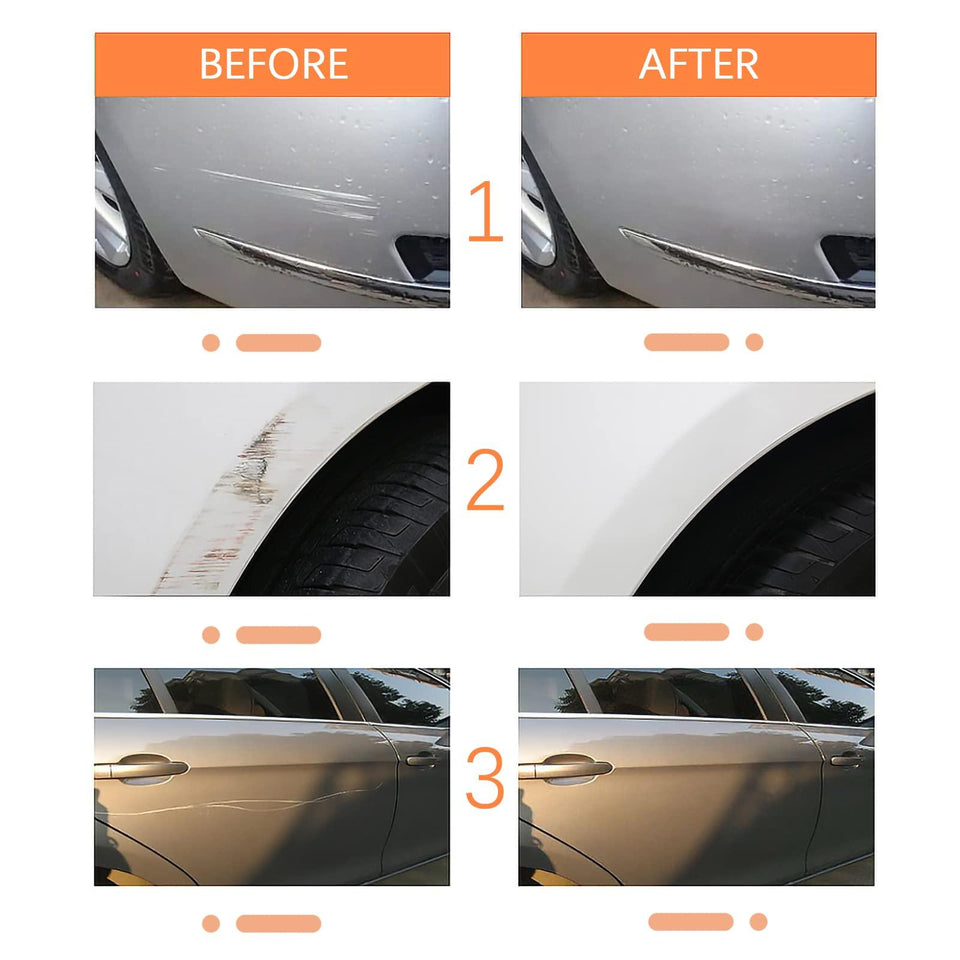 BEFORE

AFTER

1

2

3