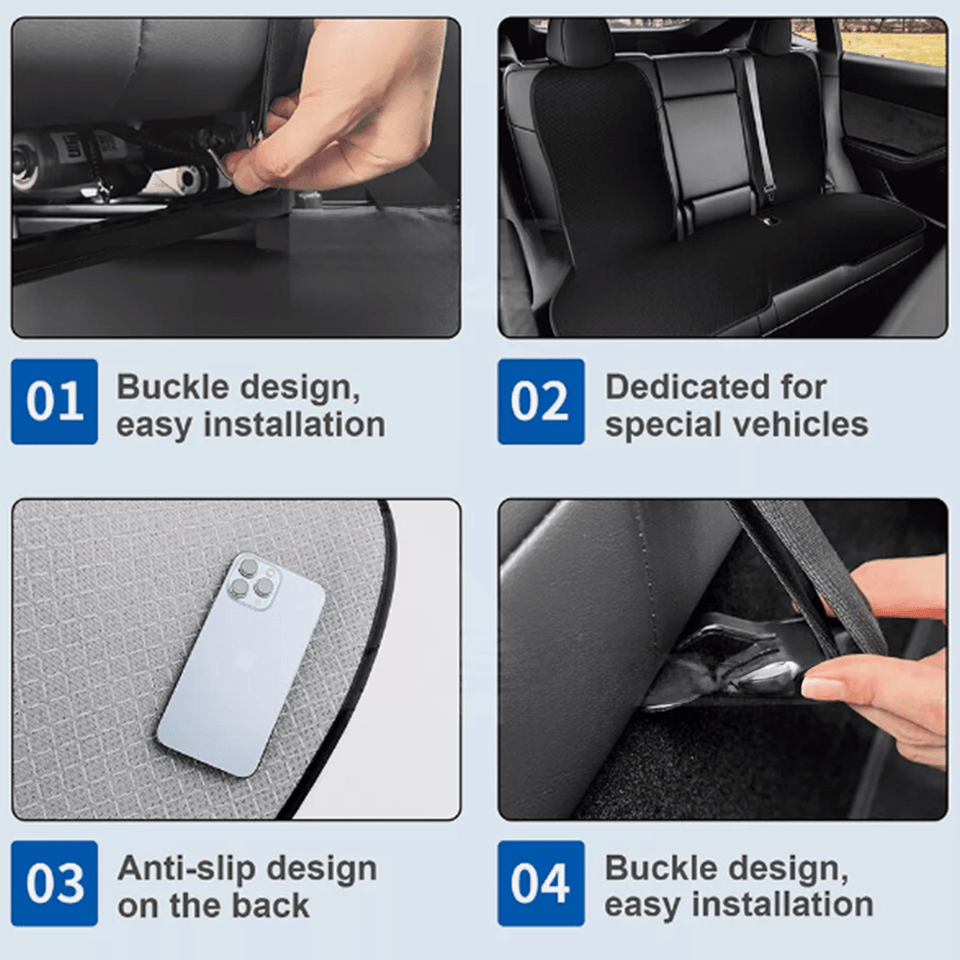 01 Buckle design, easy installation

02 Dedicated for special vehicles

03 Anti-slip design on the back

04 Buckle design, easy installation