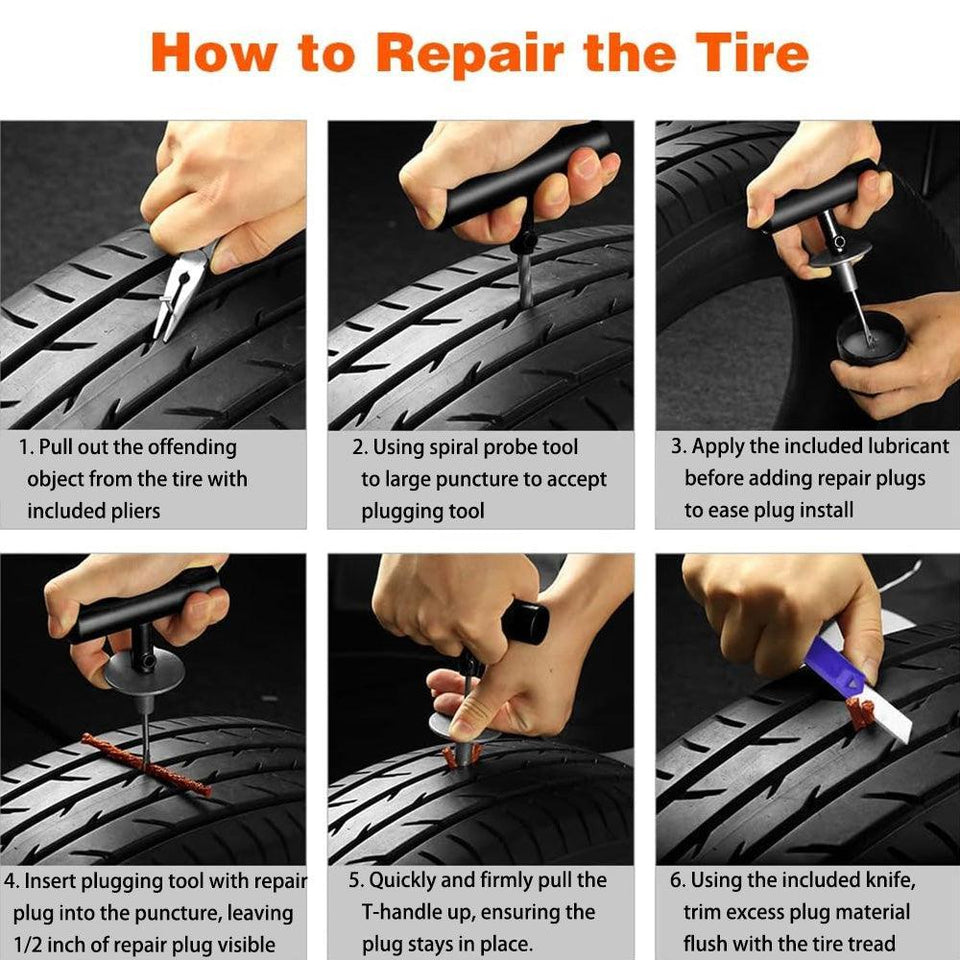 How to Repair the Tire

1. Pull out the offending object from the tire with included pliers

2. Using spiral probe tool to large puncture to accept plugging tool

3. Apply the included lubricant before adding repair plugs to ease plug install

4. Insert plugging tool with repair plug into the puncture, leaving 1/2 inch of repair plug visible

5. Quickly and firmly pull the T-handle up, ensuring the plug stays in place.

6. Using the included knife, trim excess plug material flush with the tire tread