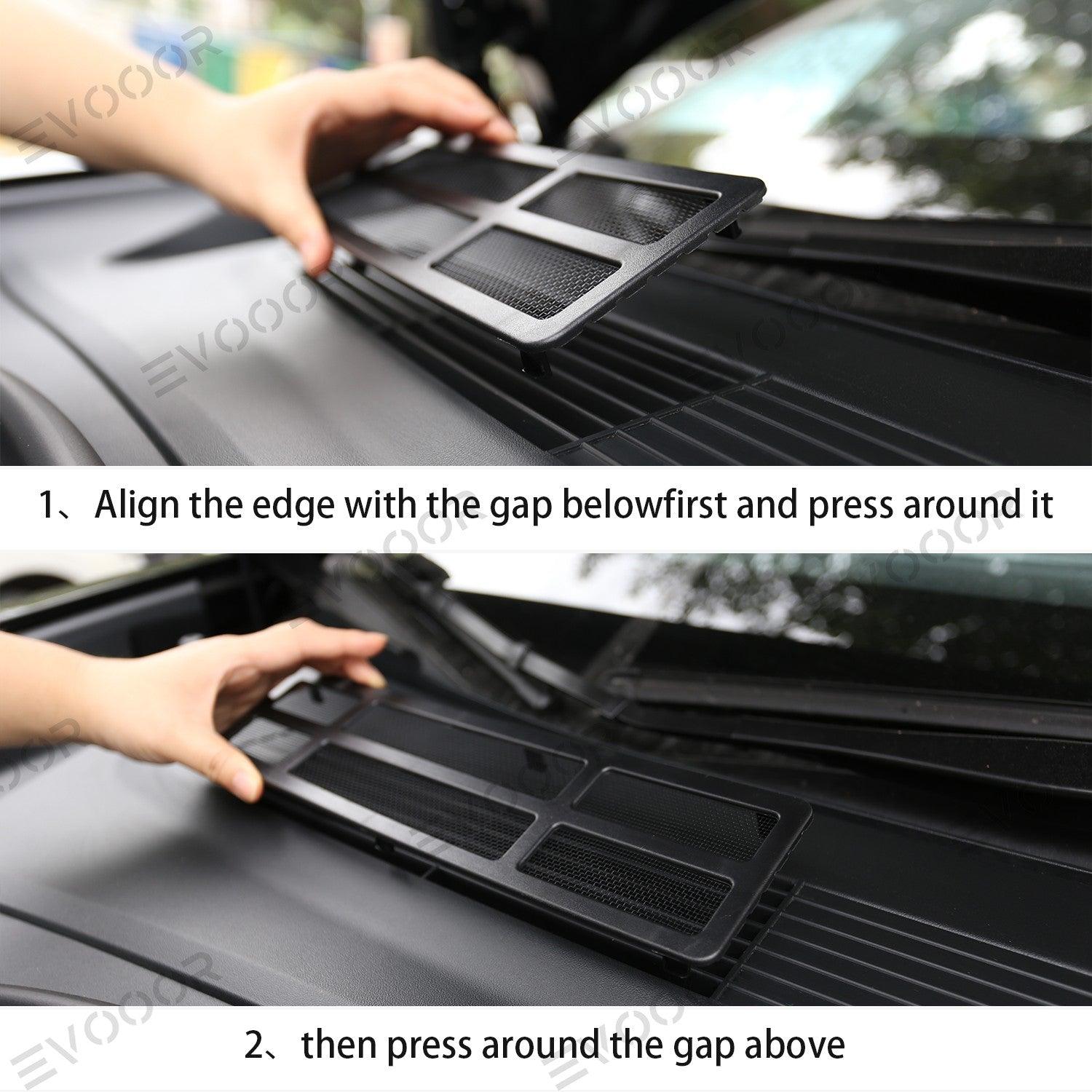 EVOOOR

1、Align the edge with the gap belowfirst and press around it

2、then press around the gap above