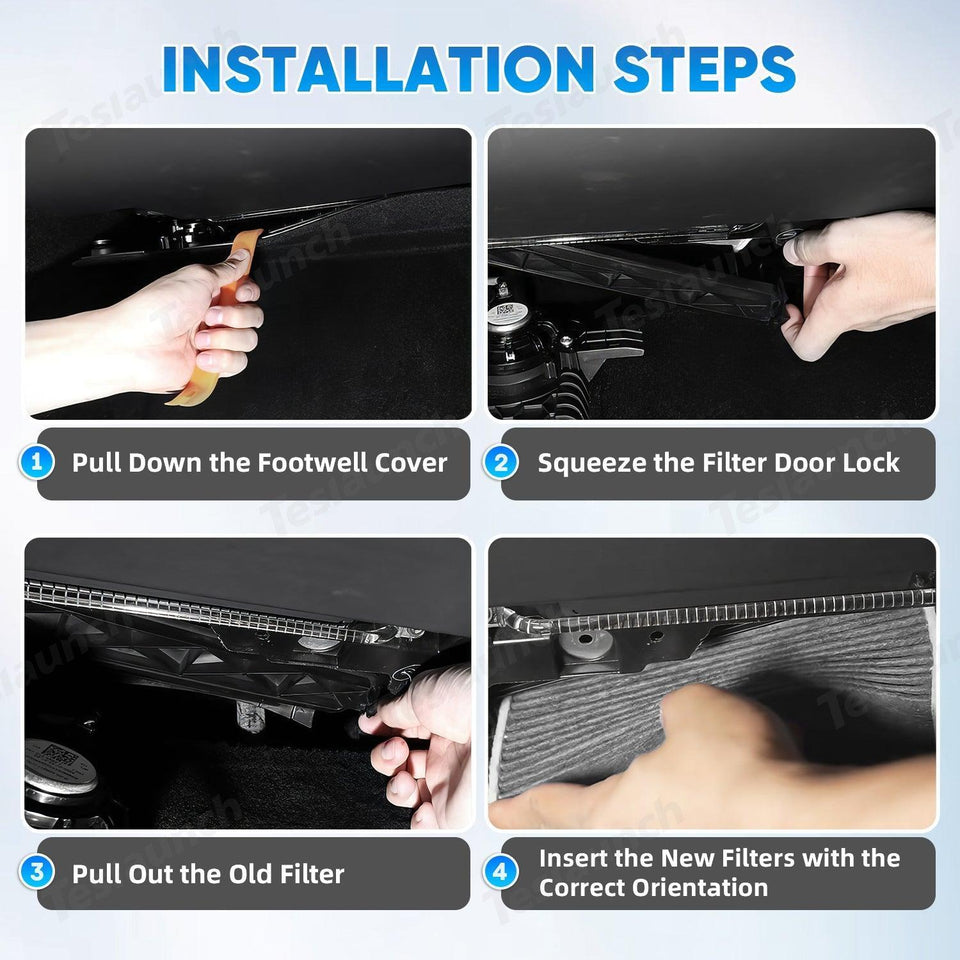 INSTALLATION STEPS

1 Pull Down the Footwell Cover

2 Squeeze the Filter Door Lock

3 Pull Out the Old Filter

4 Insert the New Filters with the Correct Orientation

Teslaunch