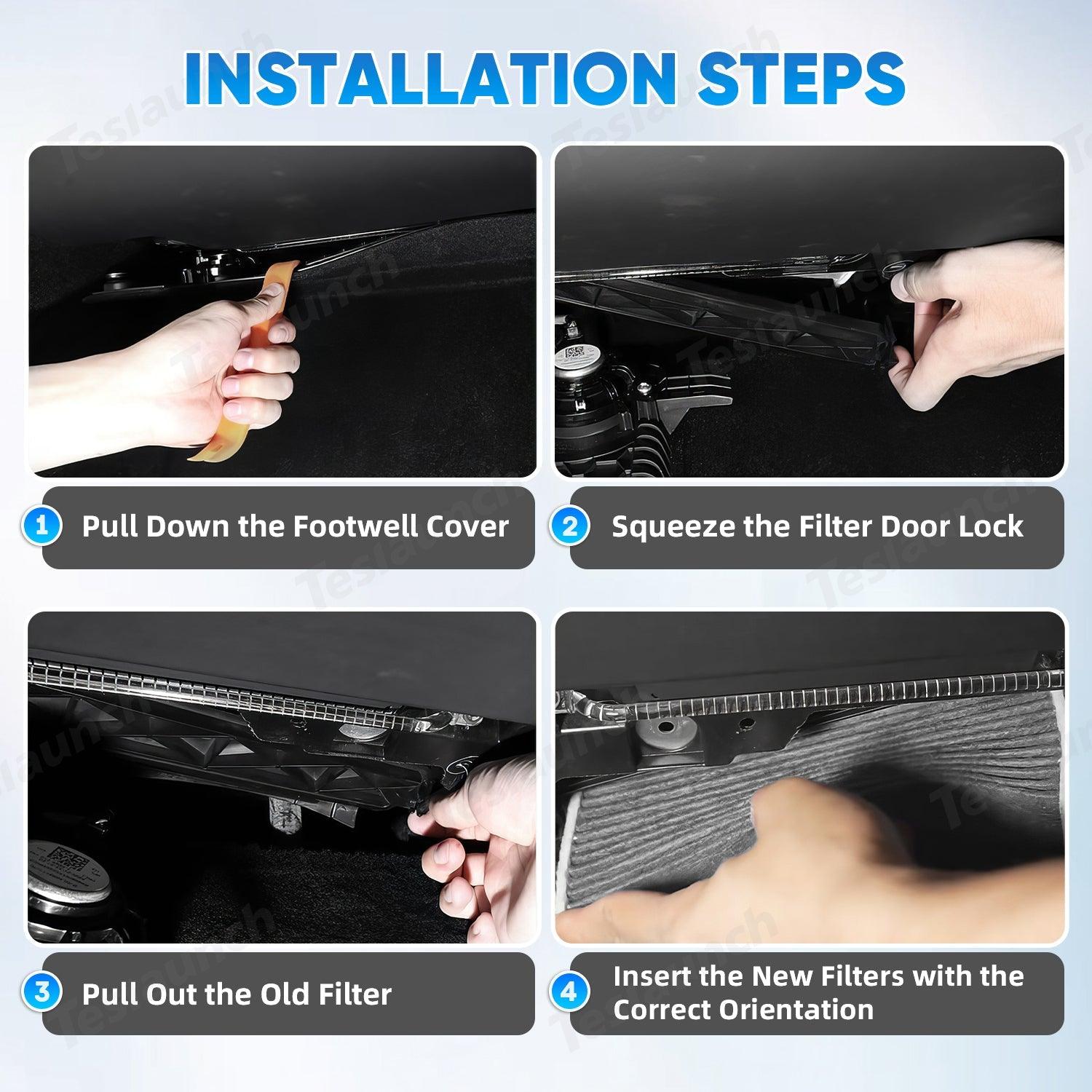 INSTALLATION STEPS

1 Pull Down the Footwell Cover

2 Squeeze the Filter Door Lock

3 Pull Out the Old Filter

4 Insert the New Filters with the Correct Orientation

Teslaunch