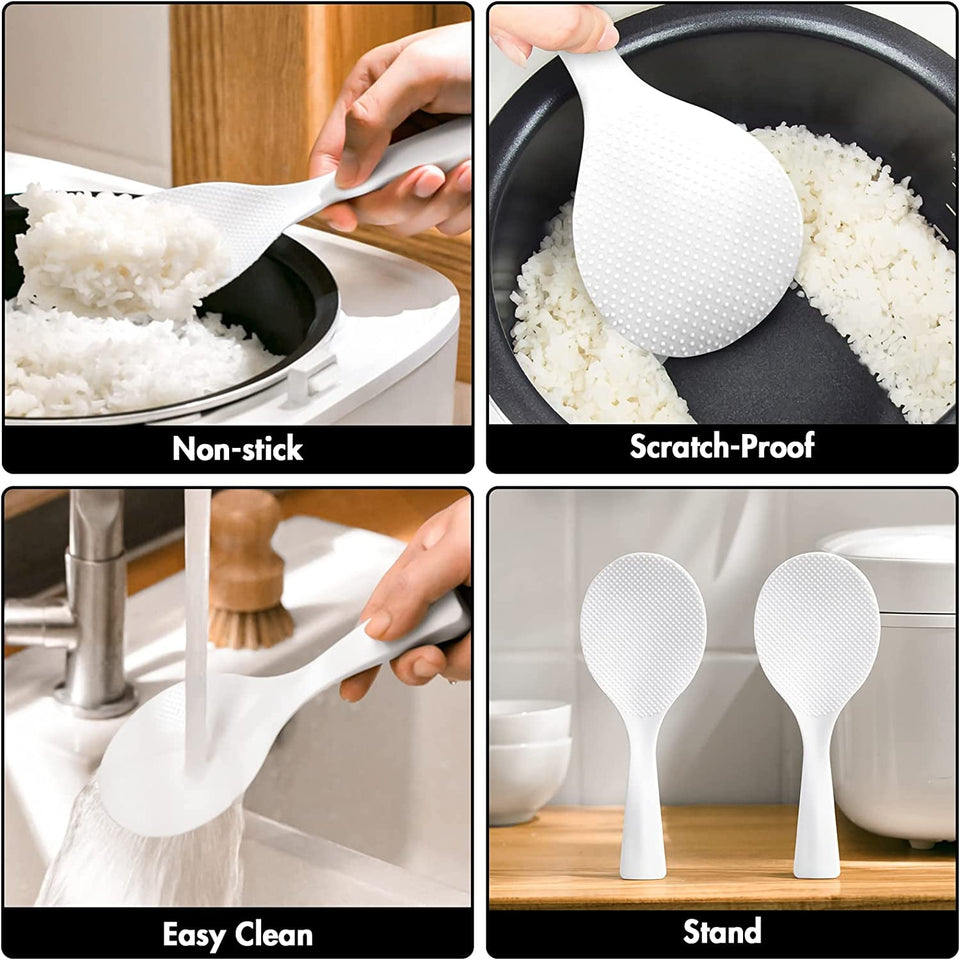 Non-stick

Scratch-Proof

Easy Clean

Stand