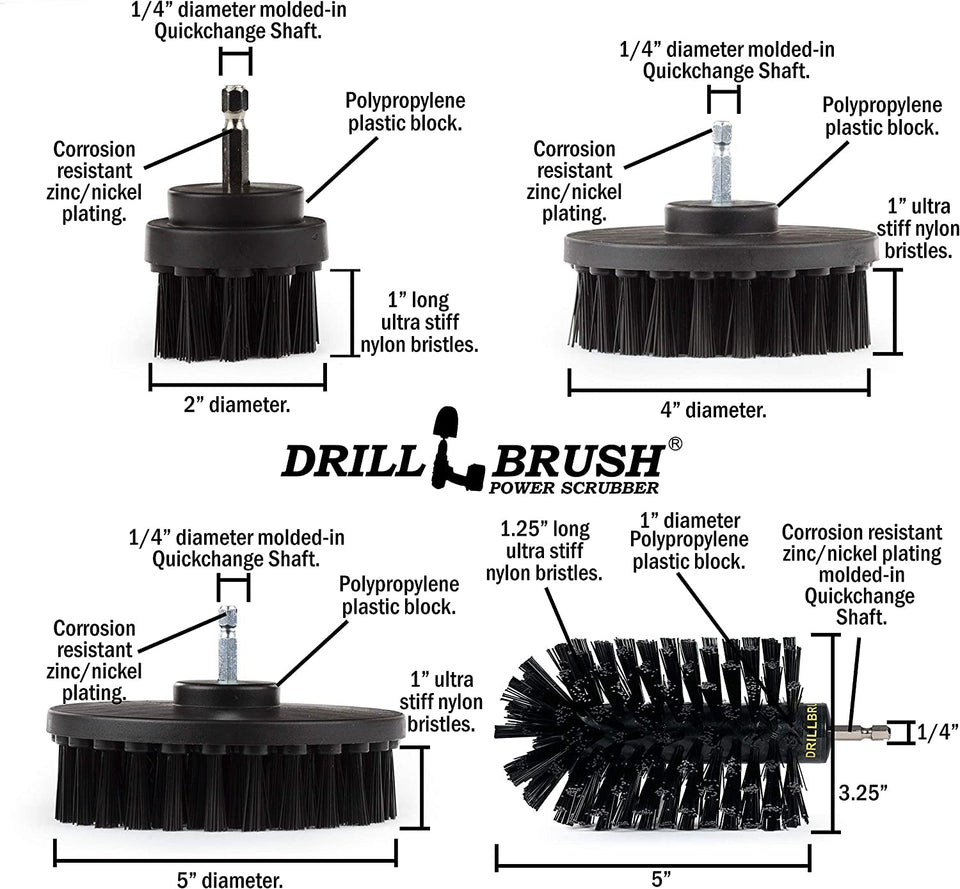 1/4" diameter molded-in Quickchange Shaft.

Polypropylene plastic block.

Corrosion resistant zinc/nickel plating.

1" long ultra stiff nylon bristles.

2" diameter.

1/4" diameter molded-in Quickchange Shaft.

Polypropylene plastic block.

Corrosion resistant zinc/nickel plating.

1" ultra stiff nylon bristles.

4" diameter.

DRILL BRUSH®
POWER SCRUBBER

1/4" diameter molded-in Quickchange Shaft.

Polypropylene plastic block.

Corrosion resistant zinc/nickel plating.

1" ultra stiff nylon bristles.

5" diameter.

1.25" long ultra stiff nylon bristles.

1" diameter Polypropylene plastic block.

Corrosion resistant zinc/nickel plating molded-in Quickchange Shaft.

DRILLBR

1/4"

3.25"

5"