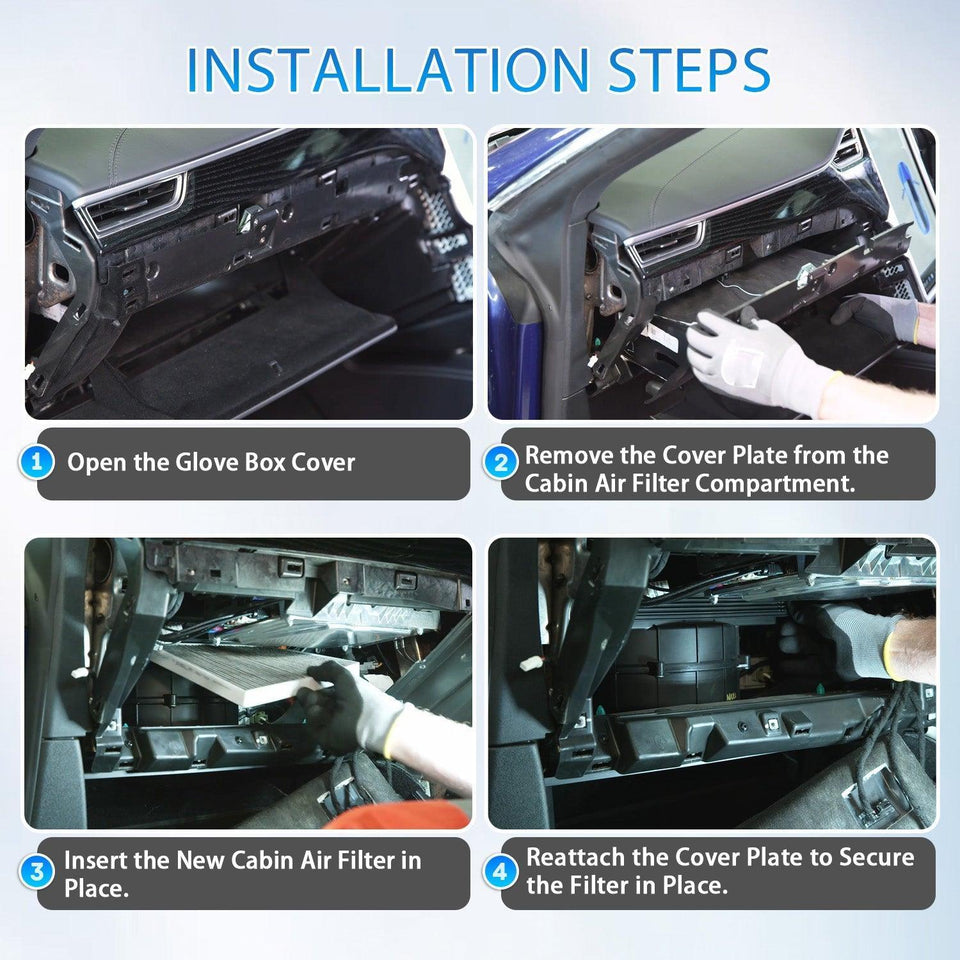 INSTALLATION STEPS

1 Open the Glove Box Cover

2 Remove the Cover Plate from the Cabin Air Filter Compartment.

3 Insert the New Cabin Air Filter in Place.

4 Reattach the Cover Plate to Secure the Filter in Place.