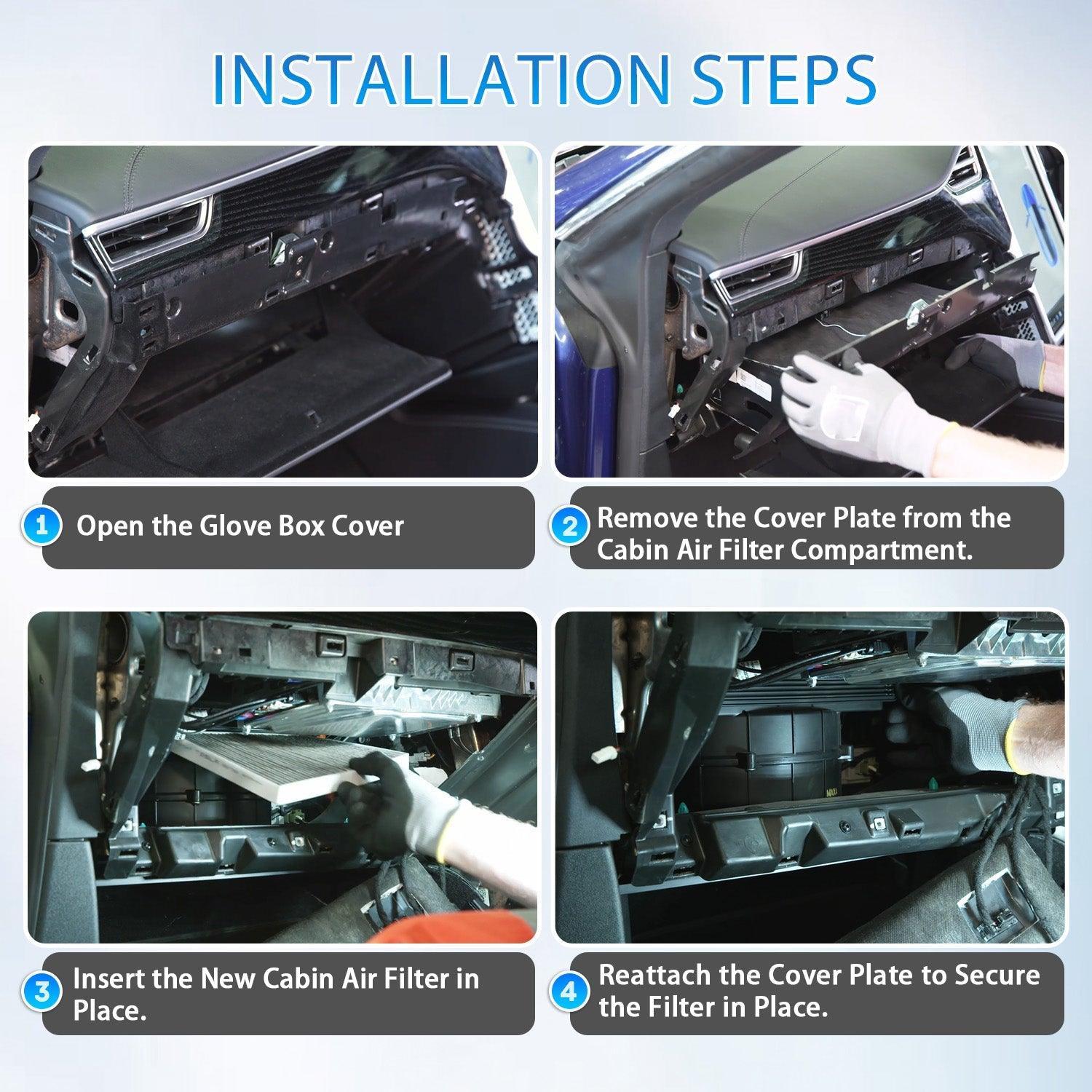 INSTALLATION STEPS

1 Open the Glove Box Cover

2 Remove the Cover Plate from the Cabin Air Filter Compartment.

3 Insert the New Cabin Air Filter in Place.

4 Reattach the Cover Plate to Secure the Filter in Place.