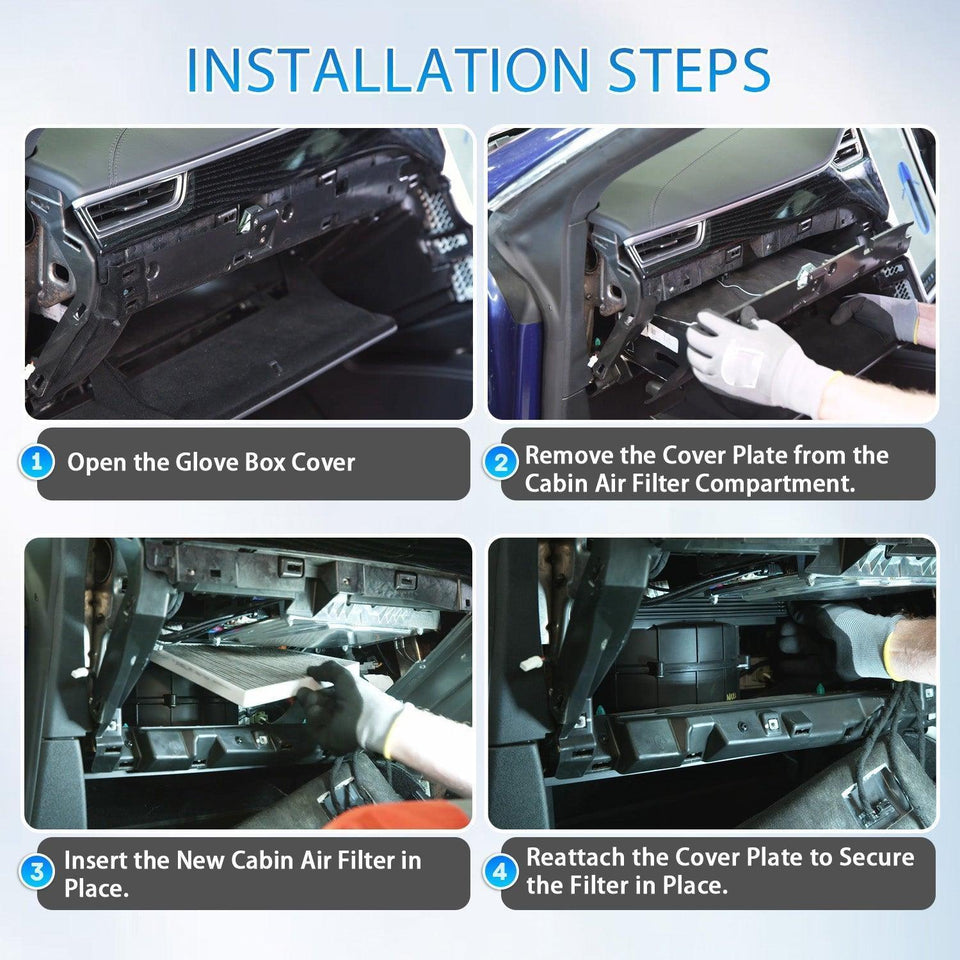 INSTALLATION STEPS

1 Open the Glove Box Cover

2 Remove the Cover Plate from the Cabin Air Filter Compartment.

3 Insert the New Cabin Air Filter in Place.

4 Reattach the Cover Plate to Secure the Filter in Place.