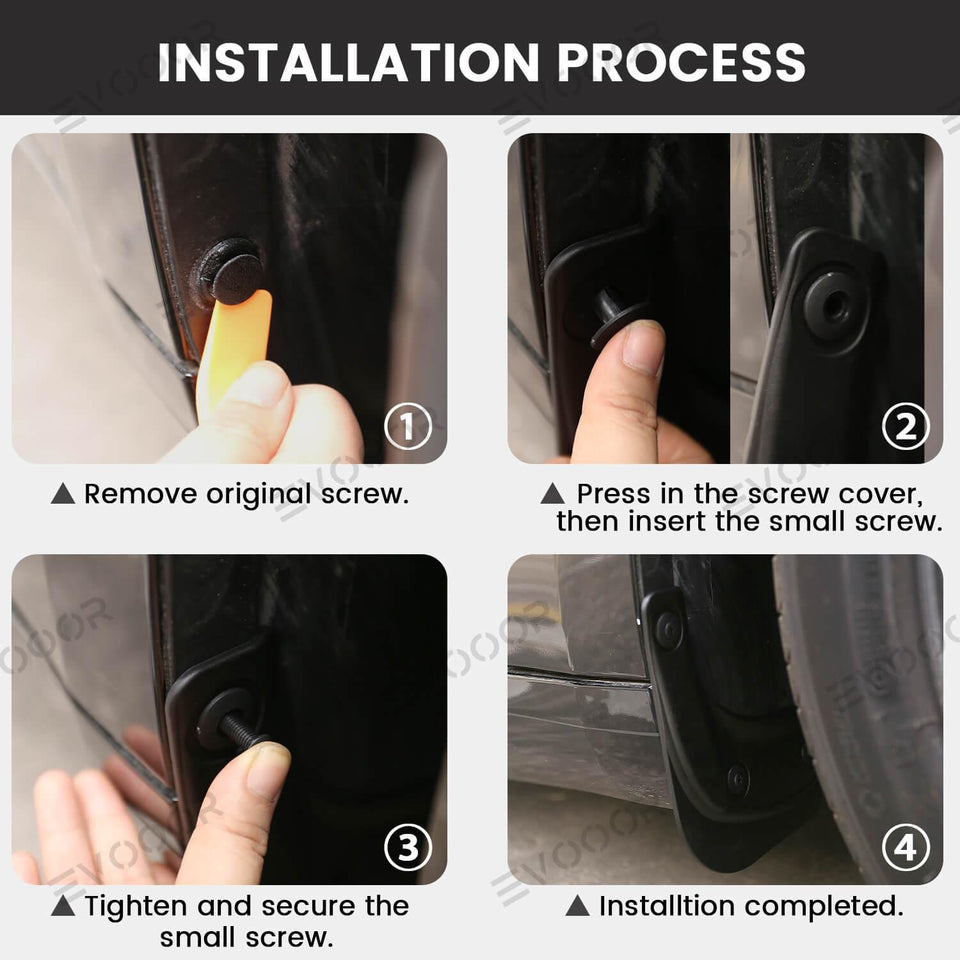 INSTALLATION PROCESS

1

▲ Remove original screw.

2

▲ Press in the screw cover, then insert the small screw.

3

▲ Tighten and secure the small screw.

4

▲ Installtion completed.

EVOOOR