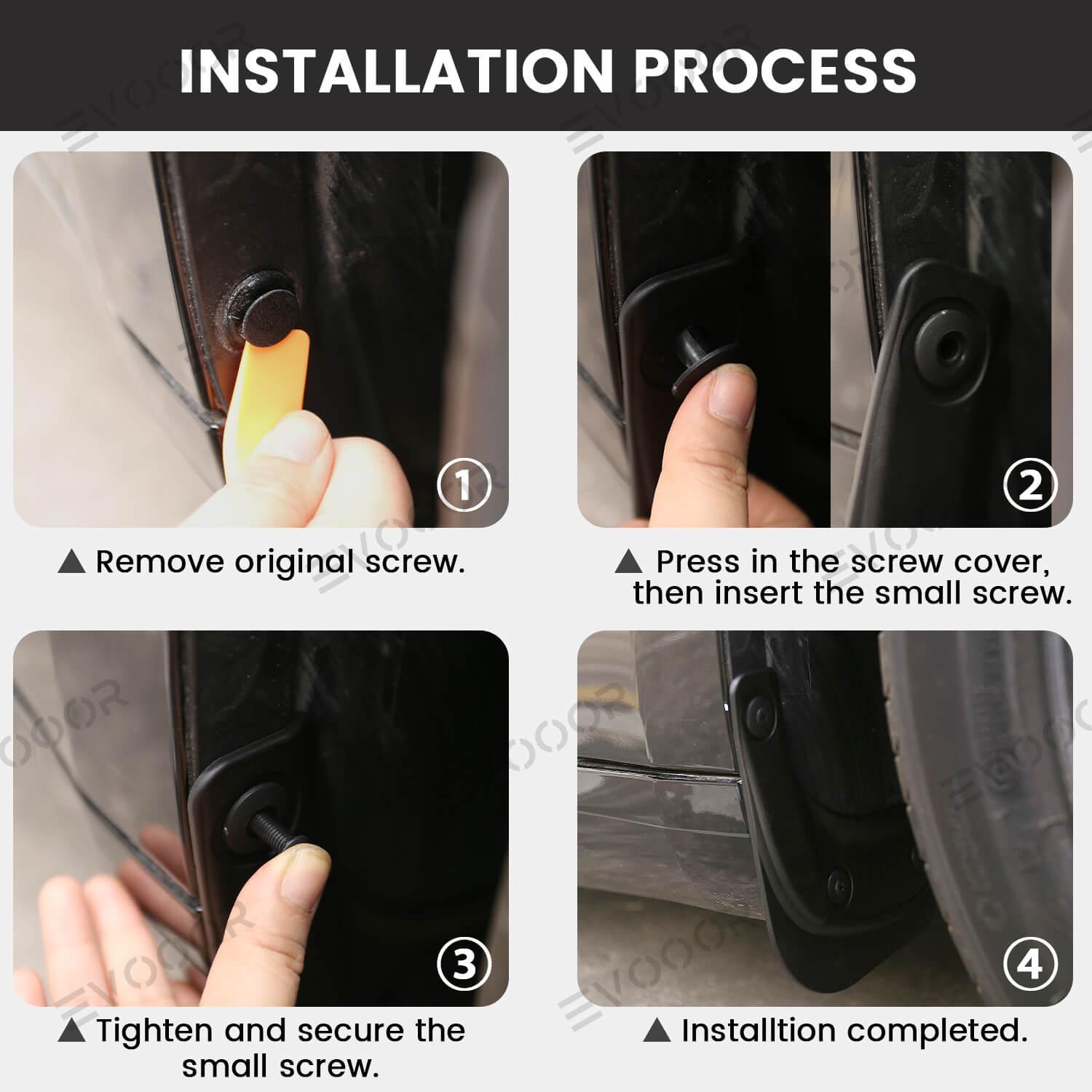 INSTALLATION PROCESS

①

▲ Remove original screw.

②

▲ Press in the screw cover, then insert the small screw.

③

▲ Tighten and secure the small screw.

④

▲ Installtion completed.

EVOOOR