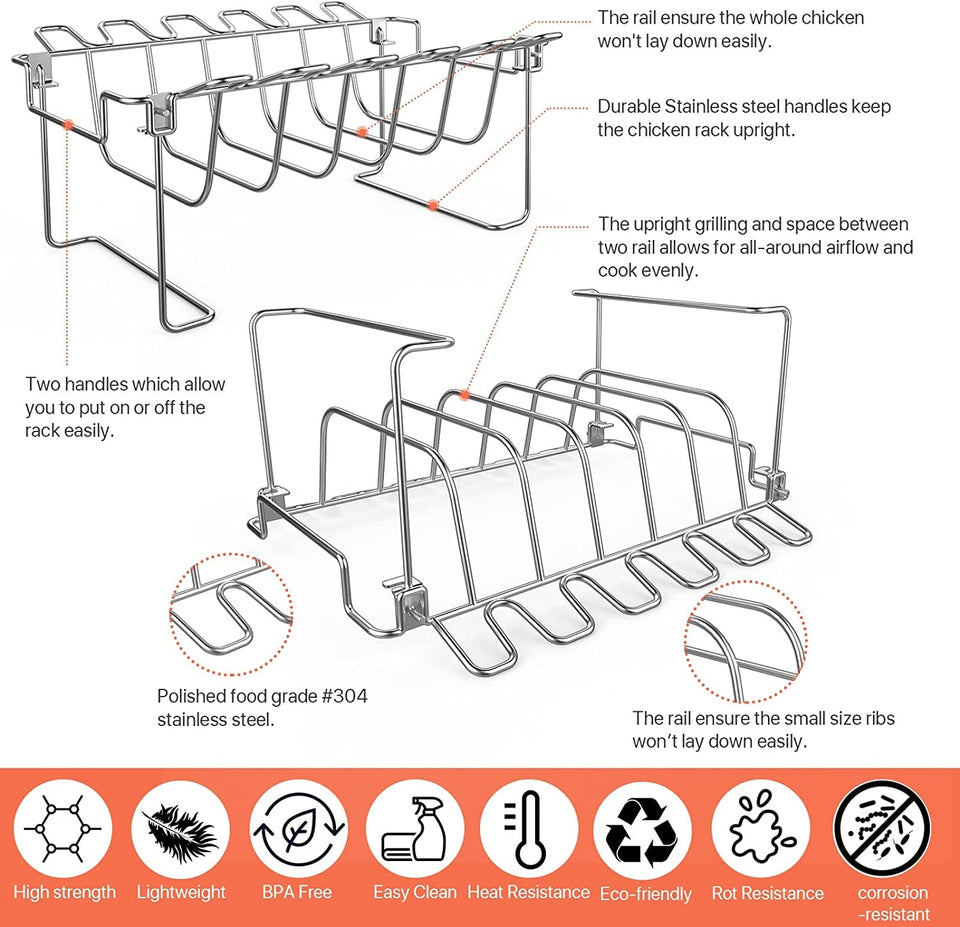 The rail ensure the whole chicken won't lay down easily.

Durable Stainless steel handles keep the chicken rack upright.

The upright grilling and space between two rail allows for all-around airflow and cook evenly.

Two handles which allow you to put on or off the rack easily.

Polished food grade #304 stainless steel.

The rail ensure the small size ribs won't lay down easily.

High strength
Lightweight
BPA Free
Easy Clean
Heat Resistance
Eco-friendly
Rot Resistance
corrosion -resistant